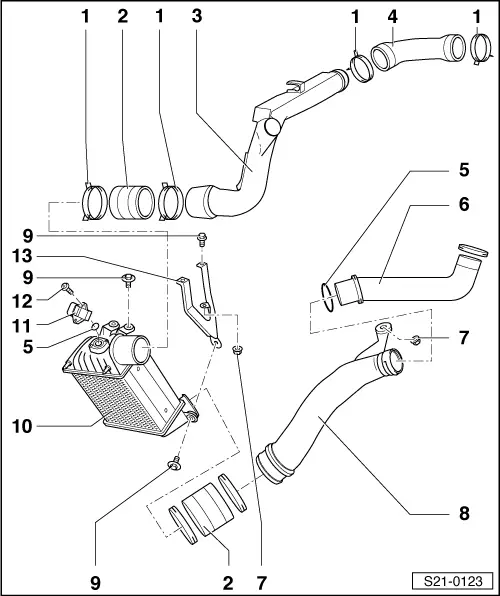 1 2 1 3 1 4 1

5

6

9

13

9

12

11

5

7

10

8

9 2 7

S21-0123