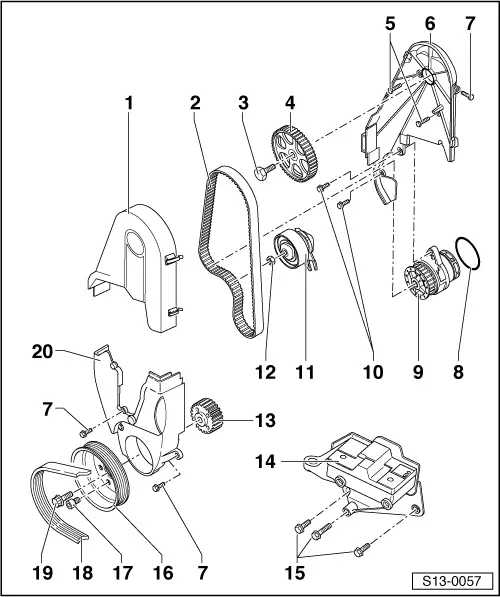 5 6 7

1 2 3 4

12 11 10 9 8

20

7

13

14

19 18 17 16 7 15

S13-0057