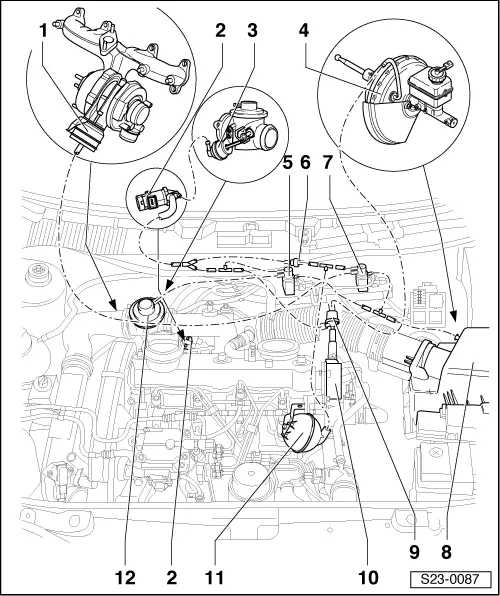 1
2
3
4
5
6
7
12
2
11
10
9
8
S23-0087