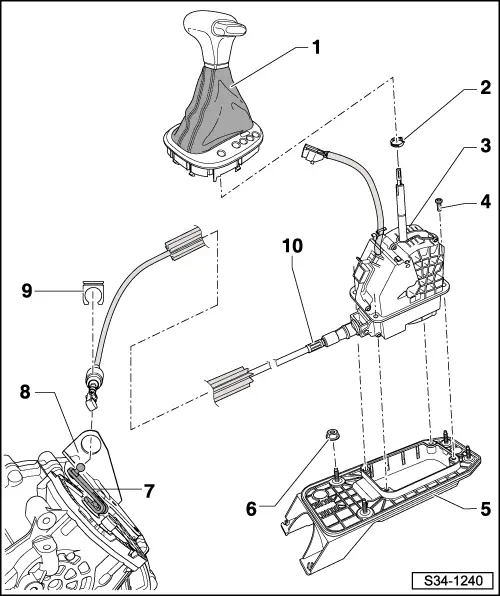 1
2
3
4
10
9
8
7
6
5
S34-1240