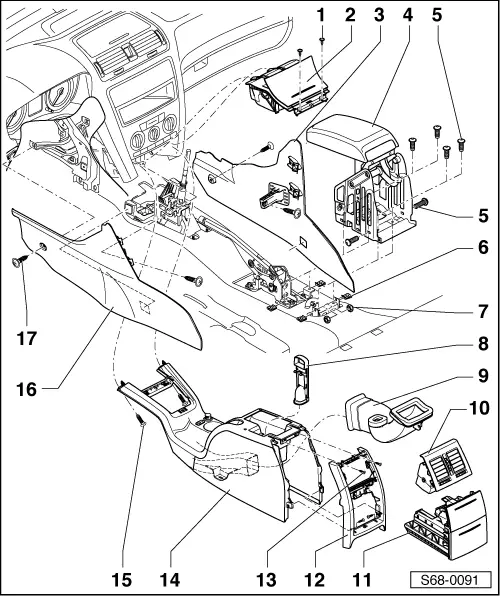 1 2 3 4 5
5
6
7
8
9
10
17
16
15 14 13 12 11
S68-0091