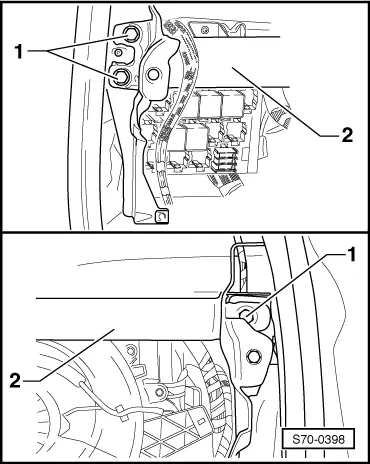 1
2
1
2
S70-0398