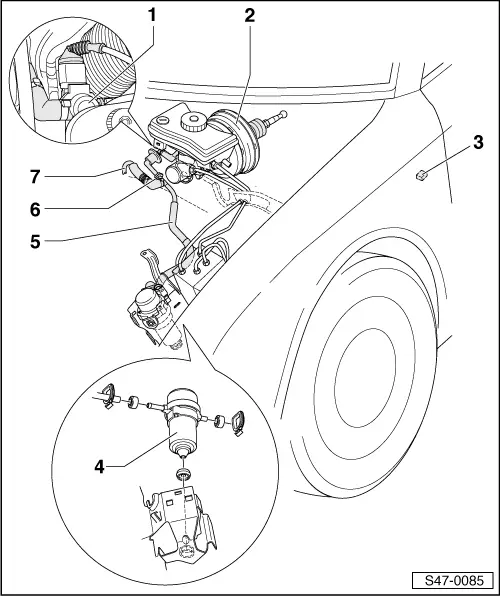 1
2
3
7
6
5
4
S47-0085