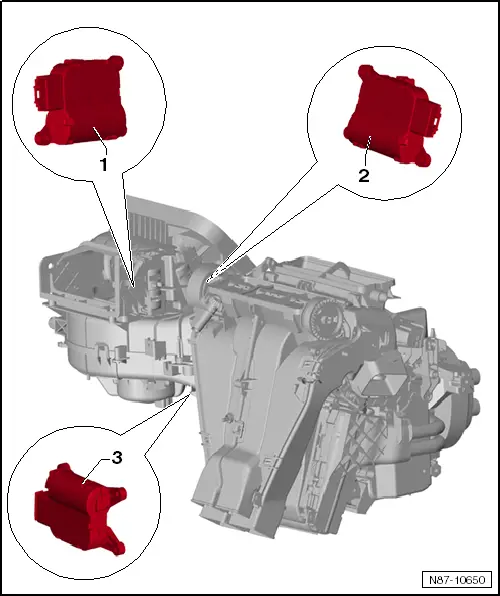 1

2

3

N87-10650