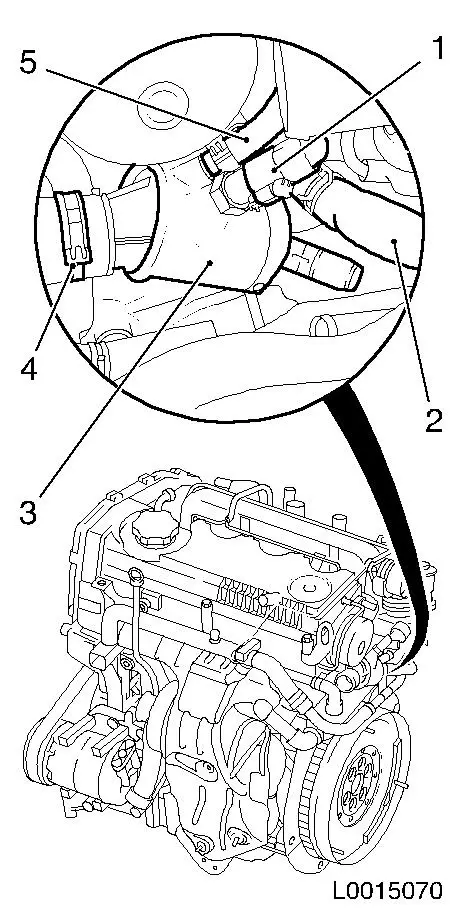 5
1
4
2
3
L0015070