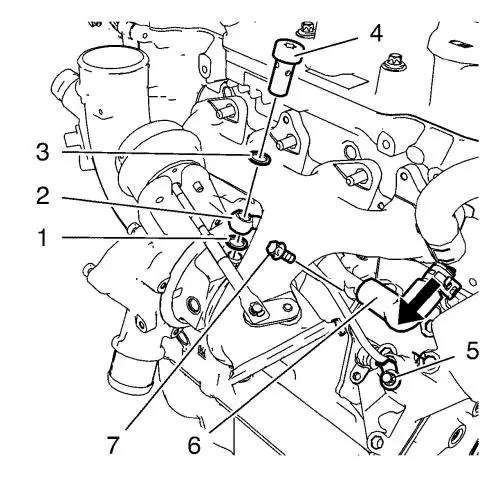 4
3
2
1
5
7
6