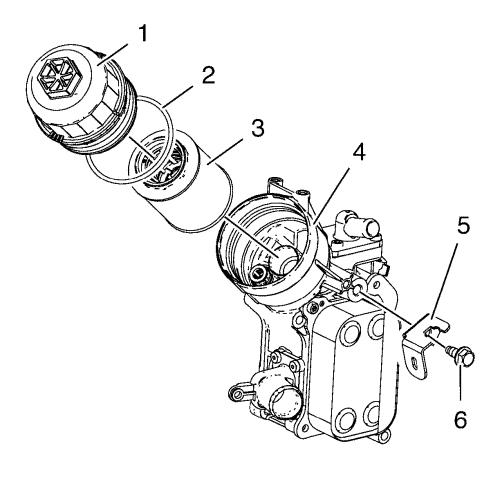 1
2
3
4
5
6