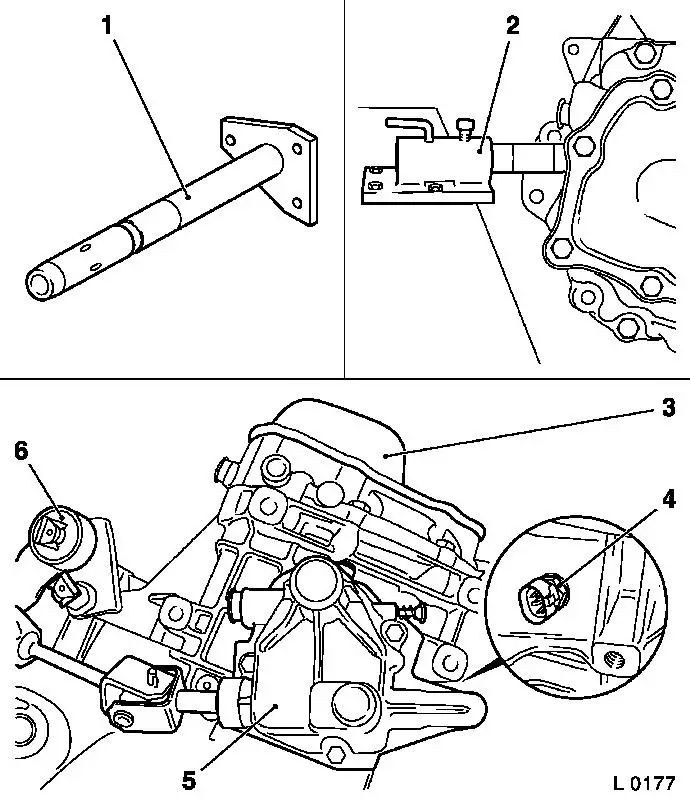 1
2
3
6
4
5
L 0177