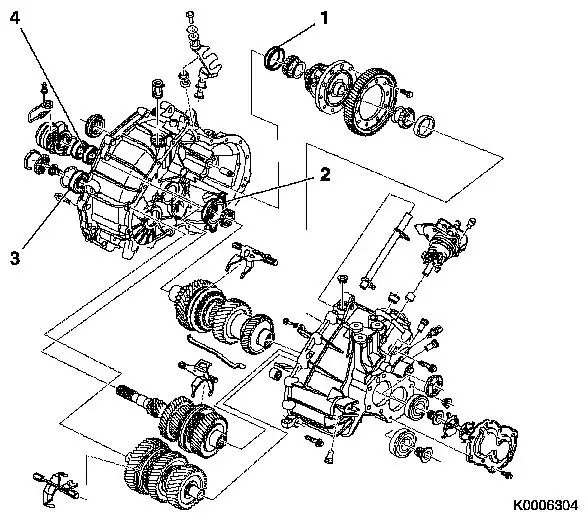 4
1
2
3
K0006304