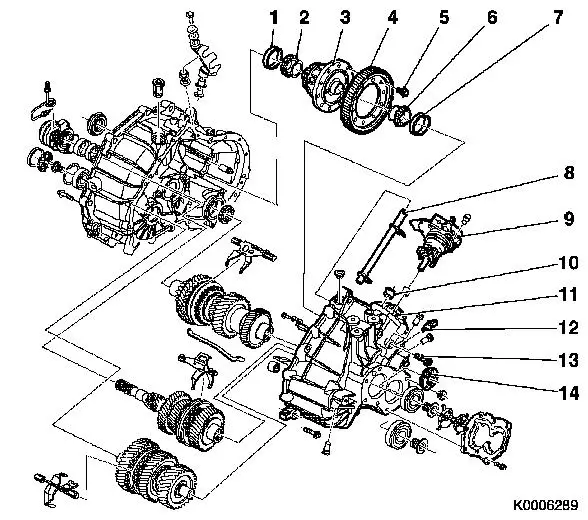 1
2
3
4
5
6
7
8
9
10
11
12
13
14
K0006289