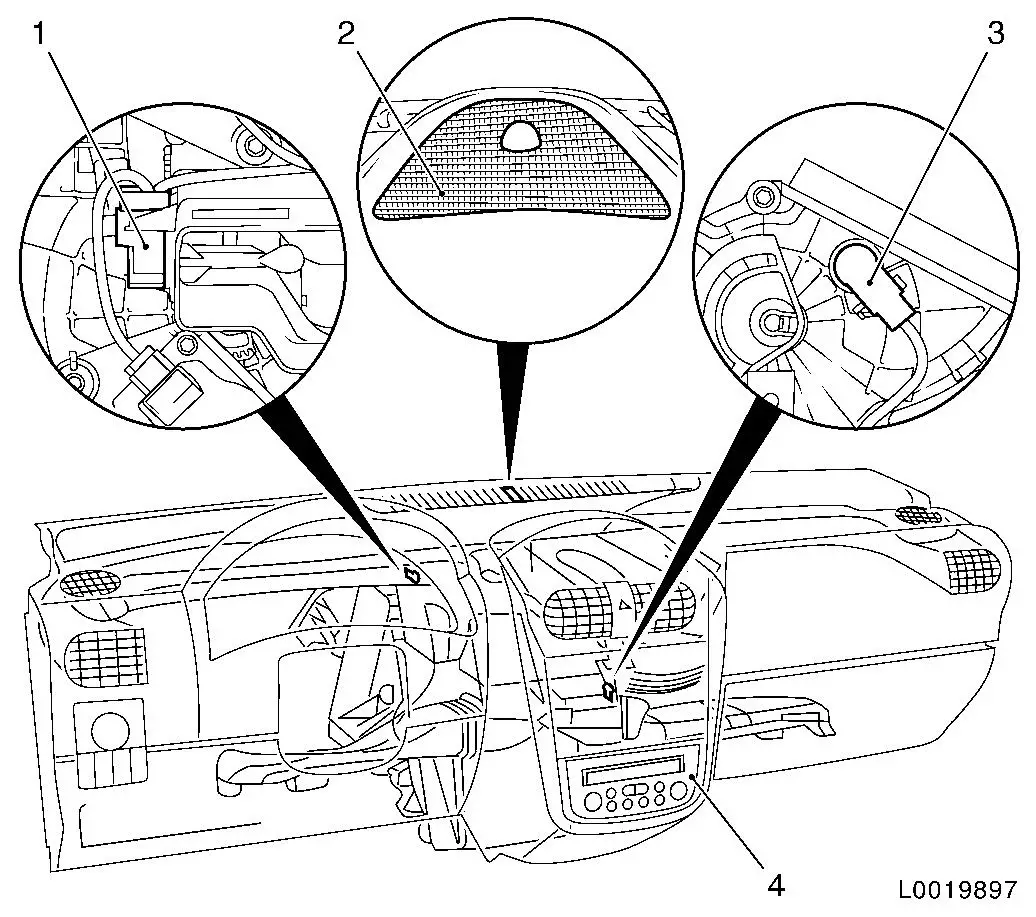 1
2
3
4
L0019897