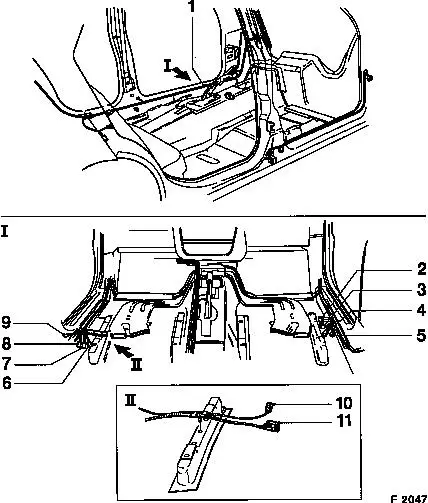 1
I
I
2
3
4
5
9
8
7
6
II
II
10
11
F 2047