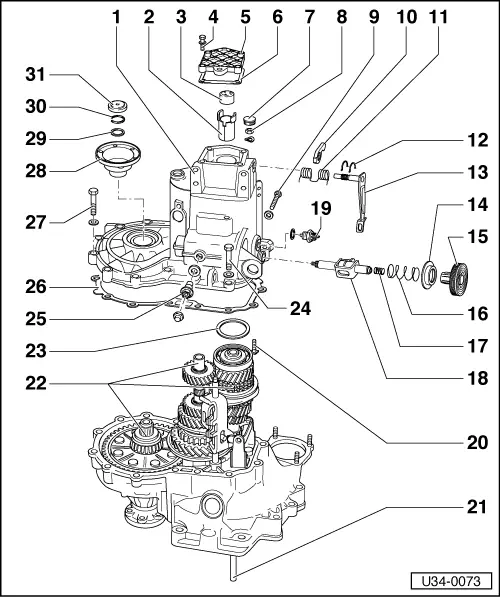 1 2 3 4 5 6 7 8 9 10 11

31

30

29

28

27

26

25

23

22

12

13

14

15

19

24

16

17

18

20

21

U34-0073