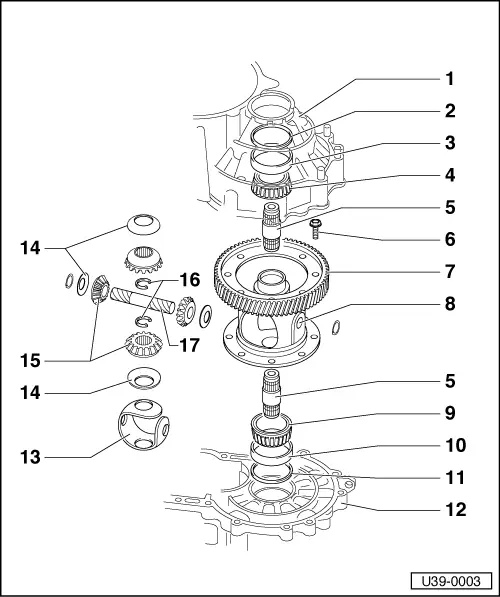 1
2
3
4
5
6
7
8
5
9
10
11
12
14
16
17
15
14
13
U39-0003