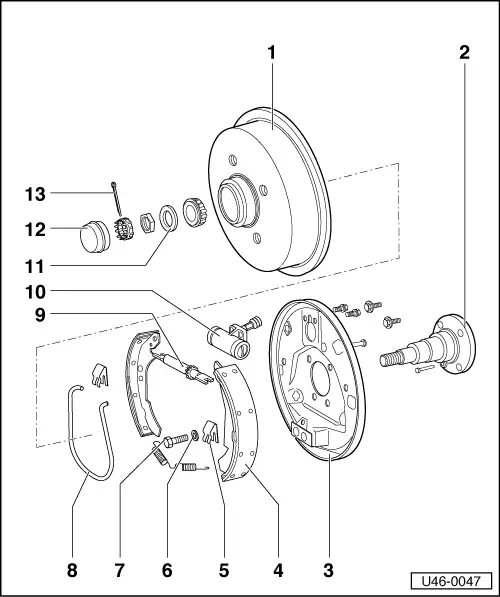 1
2
13
12
11
10
9
8
7
6
5
4
3
U46-0047