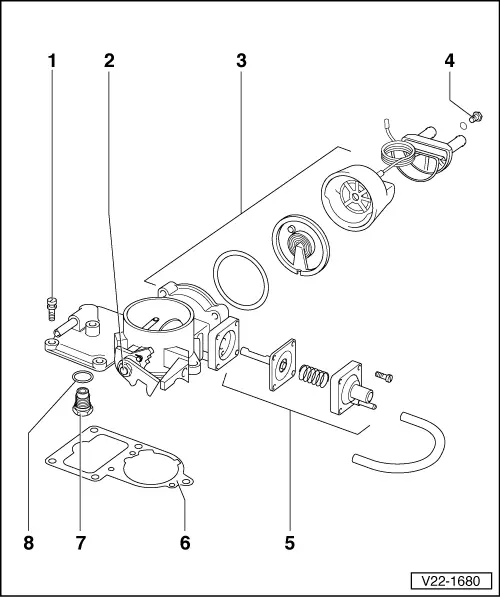 1
2
3
4
8
7
6
5
V22-1680