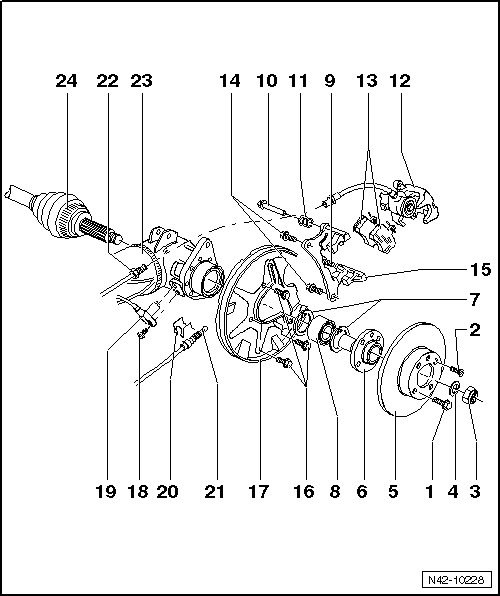 24 22 23 14 10 11 9 13 12

15

7

2

19 18 20 21 17 16 8 6 5 1 4 3

N42-10228