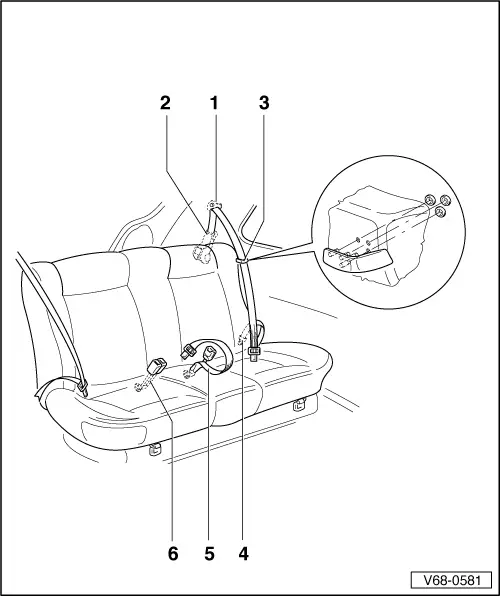 2 1 3

6 5 4

V68-0581