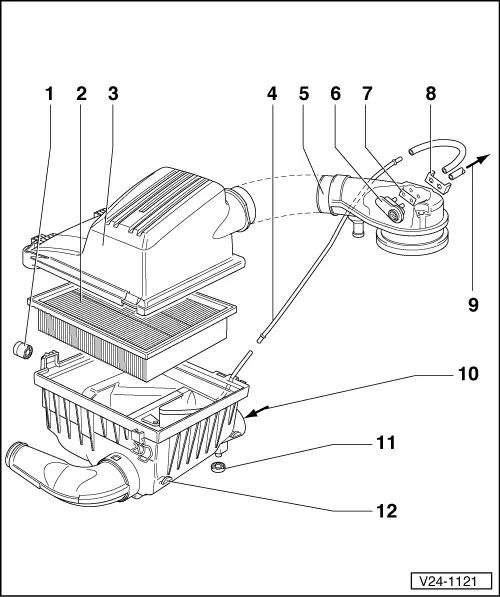 1
2
3
4
5
6
7
8
9
10
11
12
V24-1121