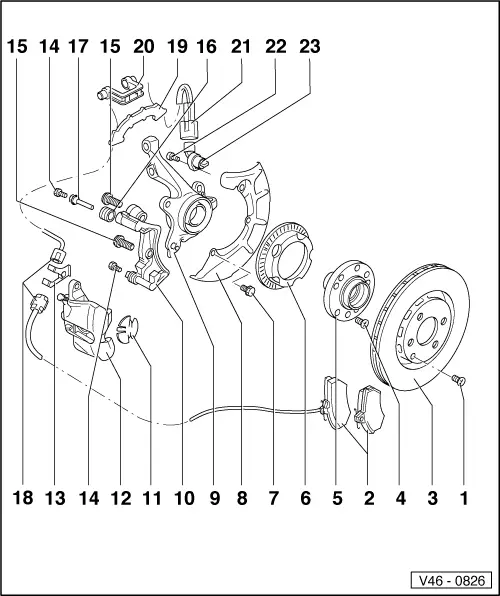 15 14 17 15 20 19 16 21 22 23

18 13 14 12 11 10 9 8 7 6 5 2 4 3 1

V46 - 0826