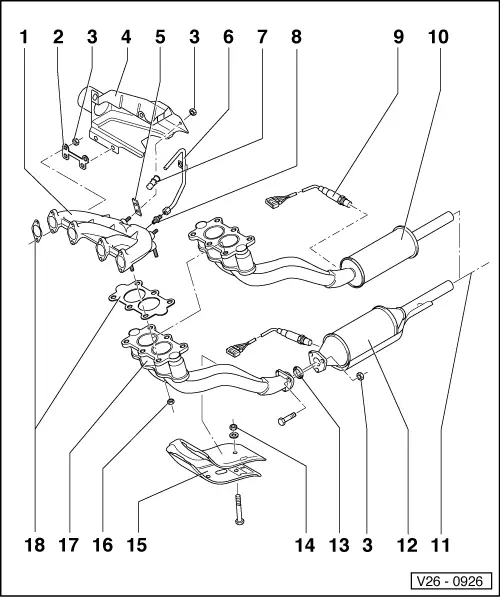 1 2 3 4 5 3 6 7 8 9 10

18 17 16 15 14 13 3 12 11

V26 - 0926