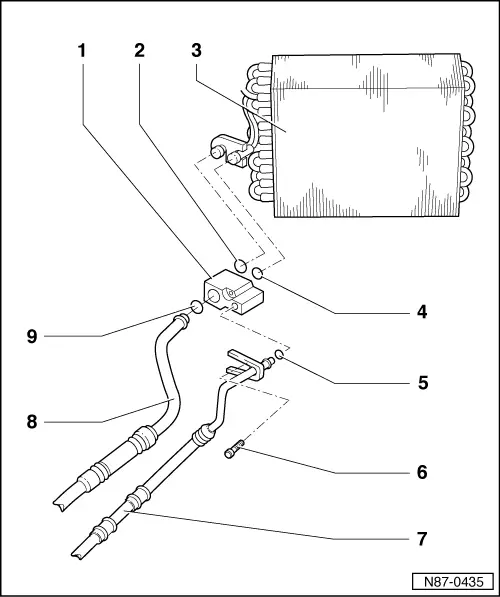 1
2
3
4
9
5
8
6
7
N87-0435