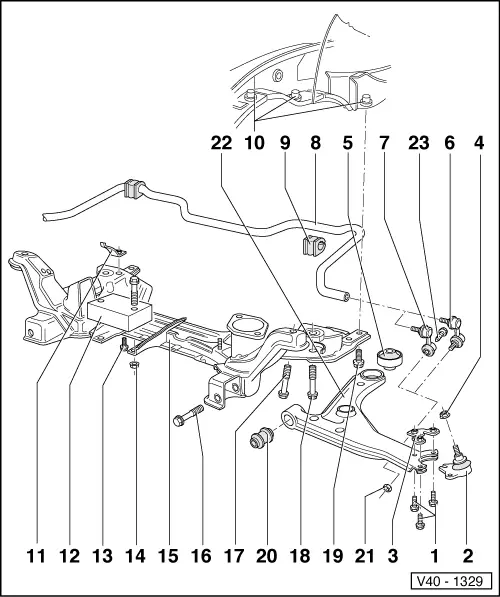 22 10 9 8 5 7 23 6 4

11 12 13 14 15 16 17 20 18 19 21 3 1 2

V40 - 1329