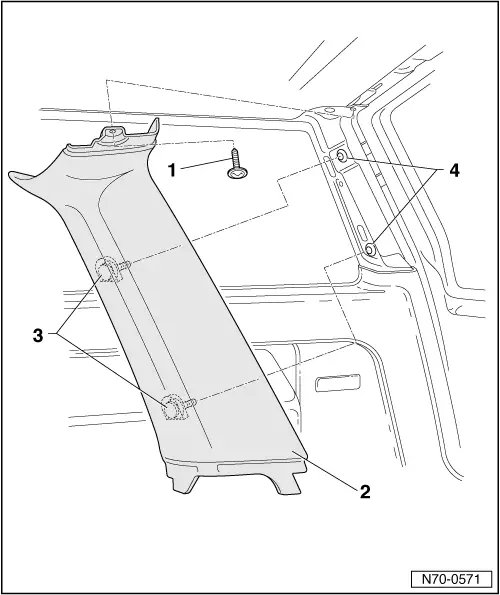 1
4
3
2
N70-0571