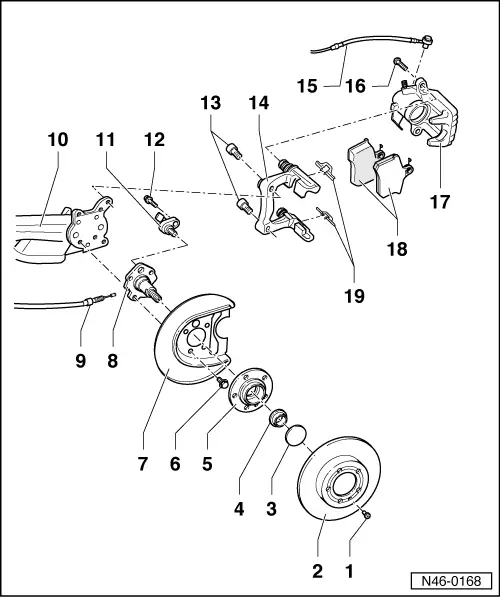 15
16
13
14
10
11
12
17
18
19
9
8
7
6
5
4
3
2
1
N46-0168