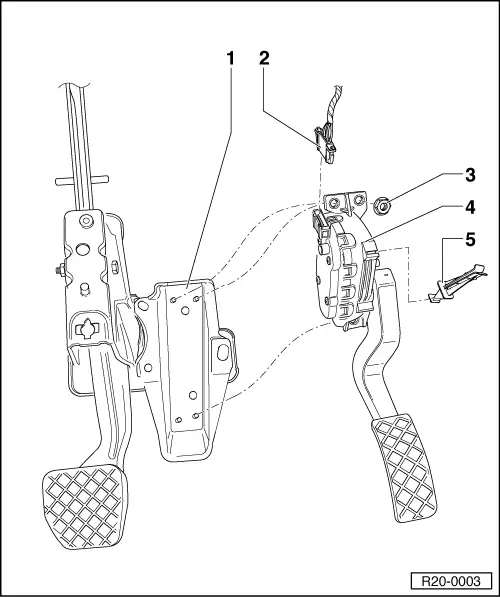 1
2
3
4
5
R20-0003