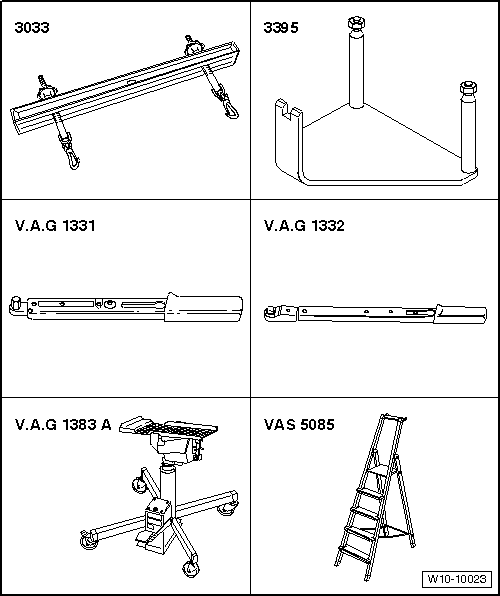 3033

3395

V.A.G 1331

V.A.G 1332

V.A.G 1383 A

VAS 5085

W10-10023