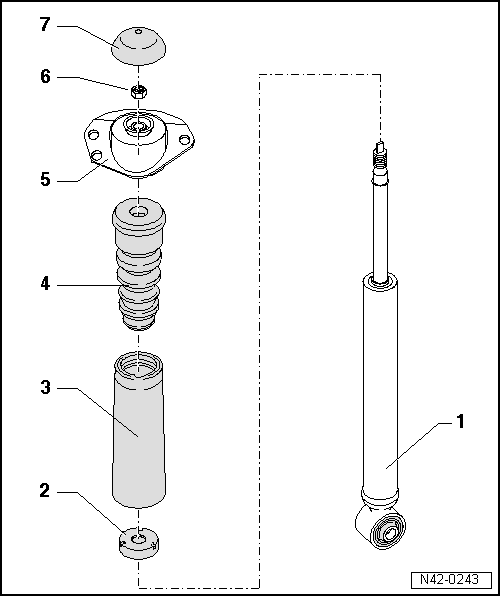 7

6

5

4

3

2

1

N42-0243