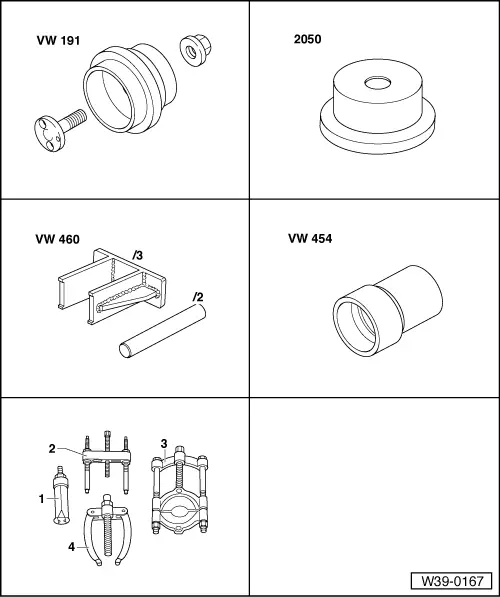 VW 191

2050

VW 460

/3

/2

VW 454

2

3

1

4

W39-0167