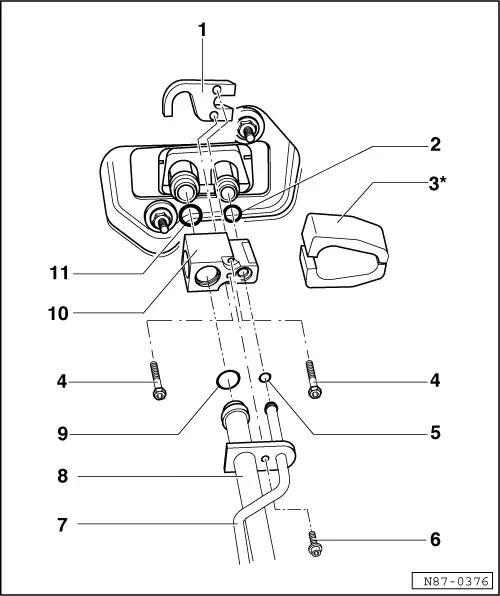 1
2
3*
11
10
4
4
9
5
8
7
6
N87-0376