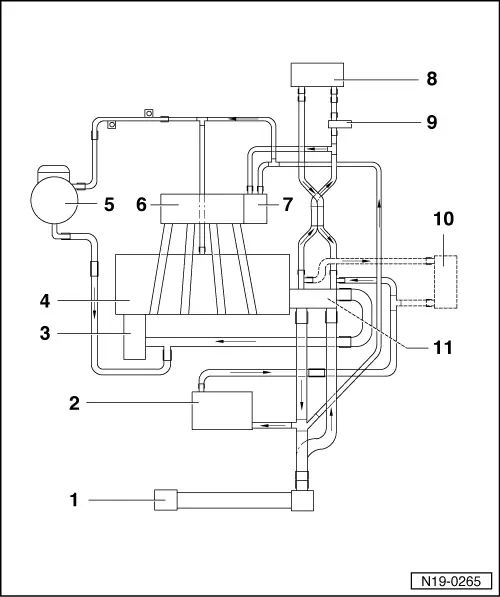 8

9

5

6

7

10

4

3

11

2

1

N19-0265