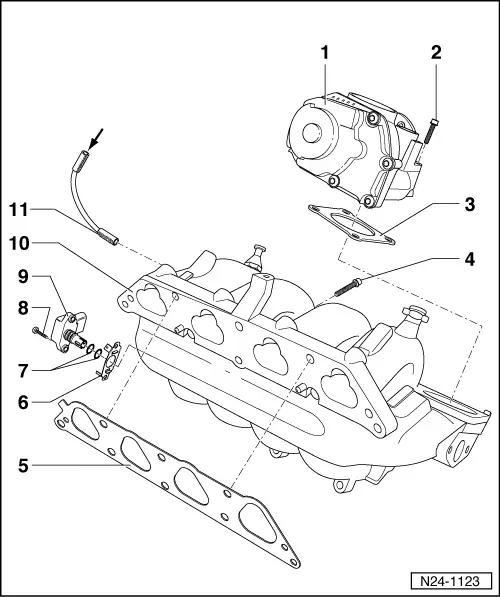 1
2
3
4
11
10
9
8
7
6
5
N24-1123