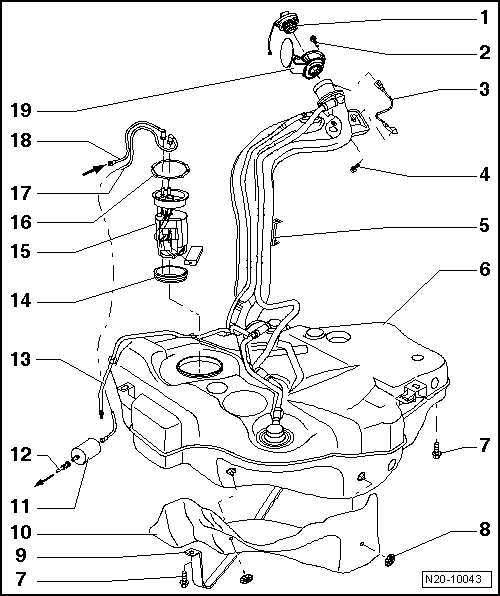 1
2
3
4
5
6
7
8
19
18
17
16
15
14
13
12
11
10
9
7
N20-10043