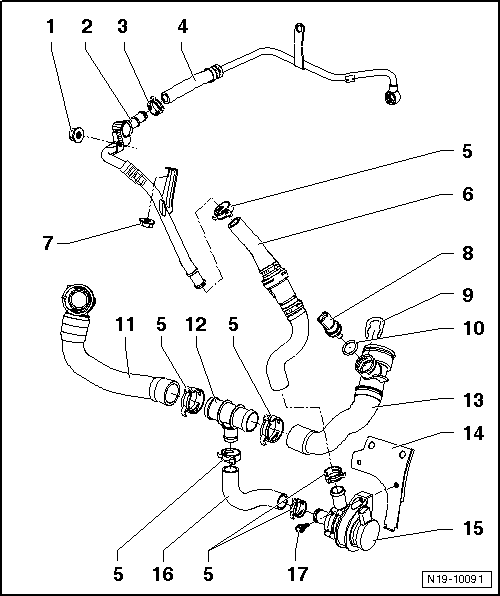 1 2 3 4

5

6

7

8

9

10

11 5 12 5

13

14

15

5 16 5 17

N19-10091