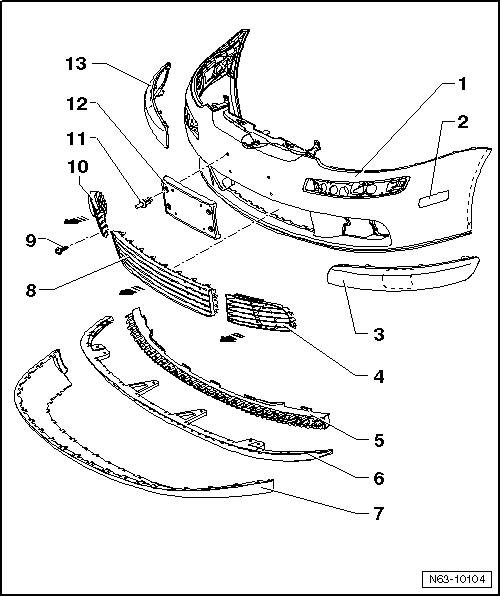 13
12
11
10
9
8
1
2
3
4
5
6
7
N63-10104