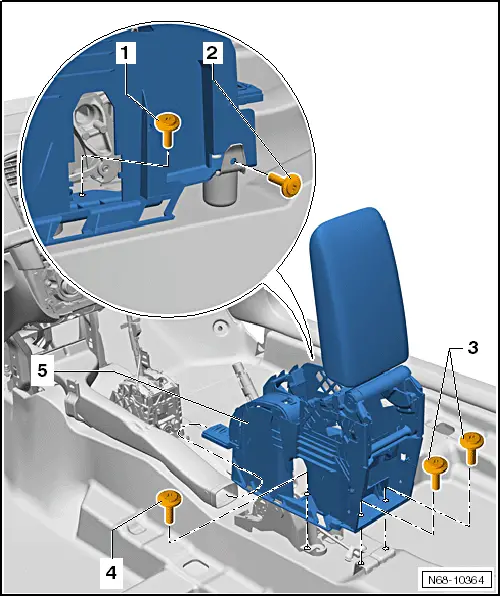 1
2
3
5
4
N68-10364