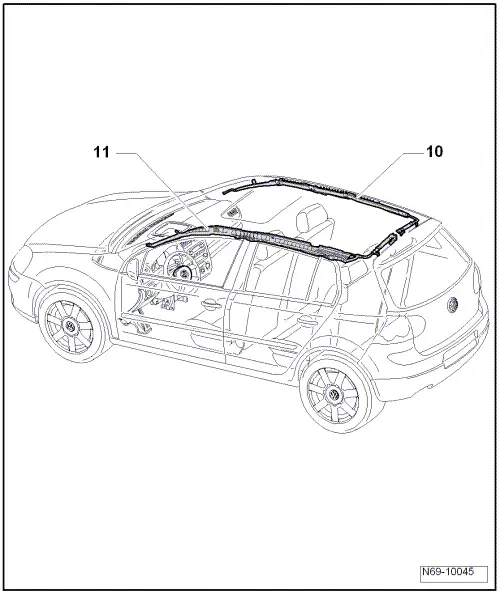 11

10

N69-10045