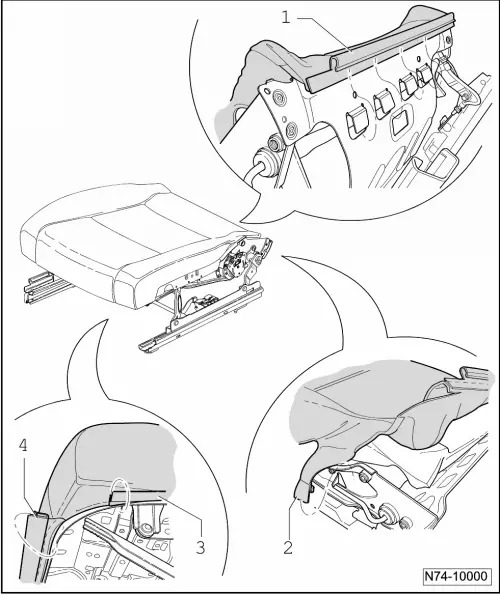 1
4
3
2
N74-10000