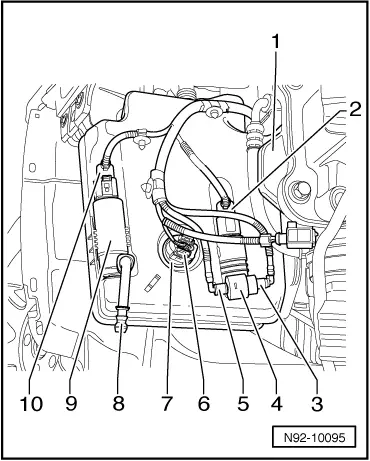 1
2
10 9 8 7 6 5 4 3
N92-10095