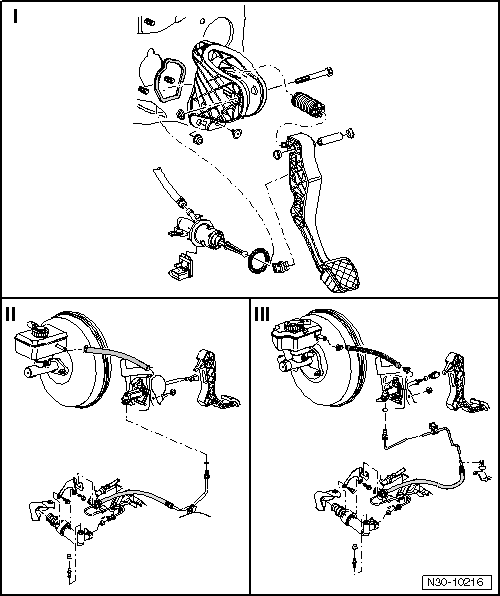 I

II

III

N30-10216