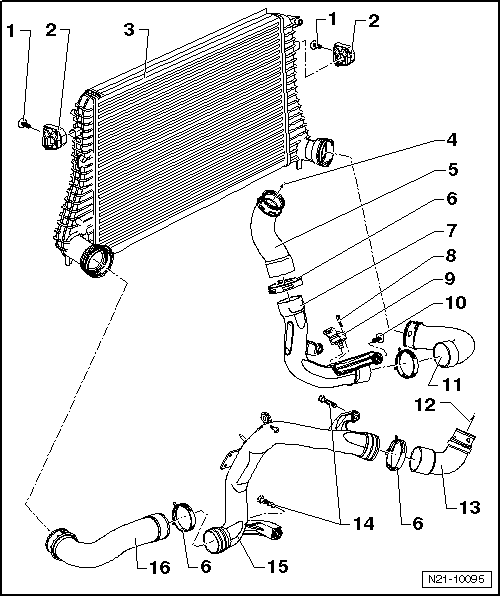 1
2
3
1
2
4
5
6
7
8
9
10
11
12
13
6
14
15
6
16
N21-10095