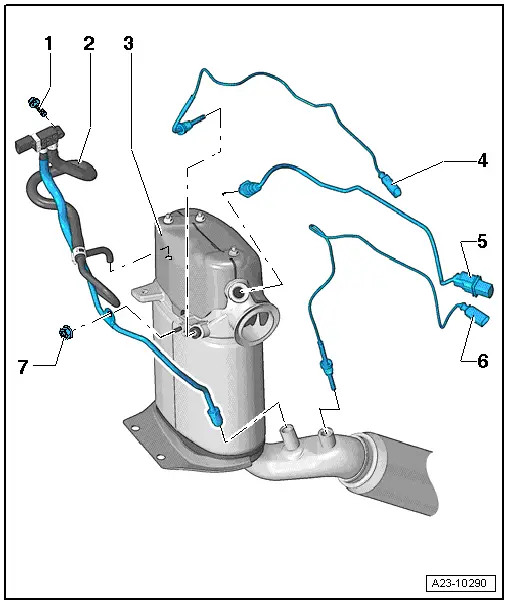 1
2
3
4
5
6
7
A23-10290