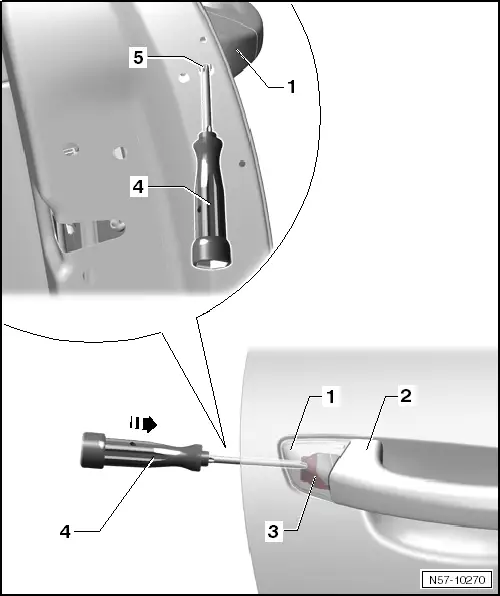 5
1
4
1
2
4
3
N57-10270