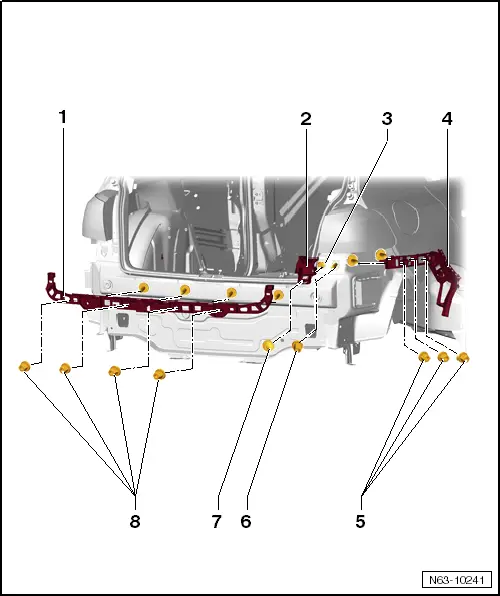 1
2
3
4
8
7
6
5
N63-10241