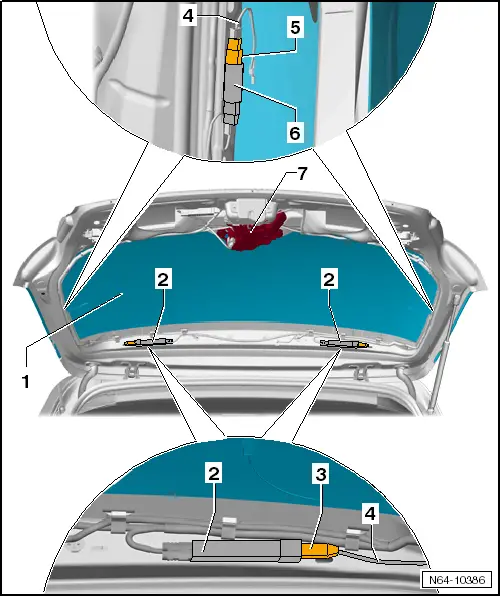 4
5
6
7
2
2
1
2
3
4
N64-10386