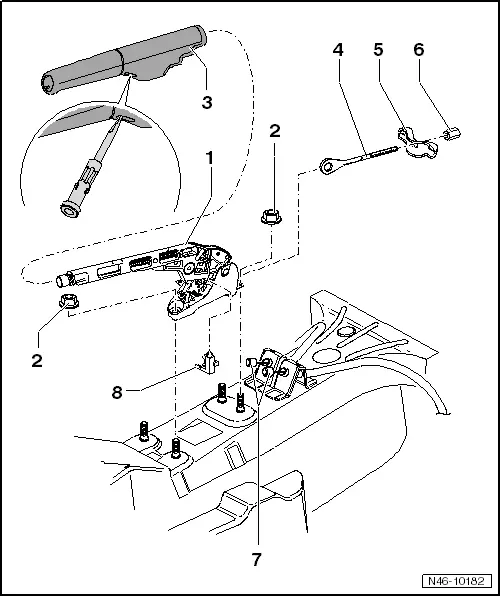 4
5
6
3
2
1
2
8
7
N46-10182